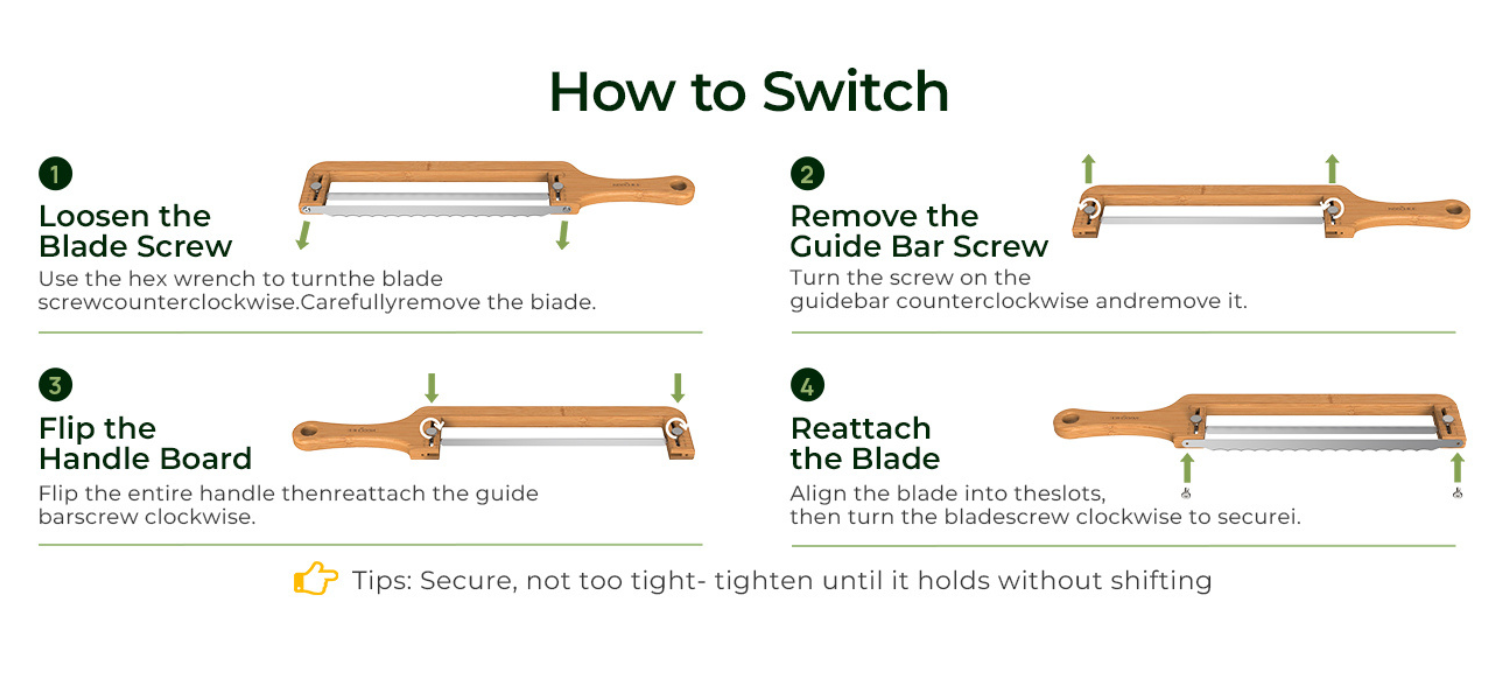 How to Switch

1
Loosen the Blade Screw
Use the hex wrench to turnthe blade screwcounterclockwise.Carefullyremove the biade.

2
Remove the Guide Bar Screw
Turn the screw on the guidebar counterclockwise andremove it.

3
Flip the Handle Board
Flip the entire handle thenreattach the guide barscrew clockwise.

4
Reattach the Blade
Align the blade into theslots, then turn the bladescrew clockwise to securei.

Tips: Secure, not too tight- tighten until it holds without shifting