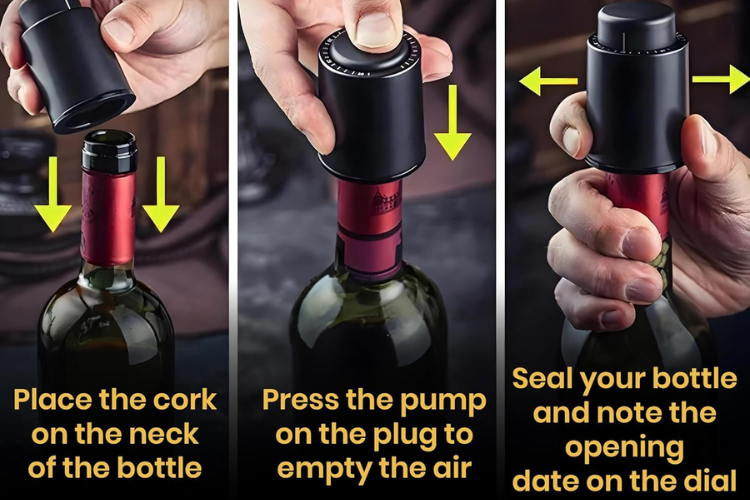 Place the cork on the neck of the bottle

Press the pump on the plug to empty the air

Seal your bottle and note the opening date on the dial